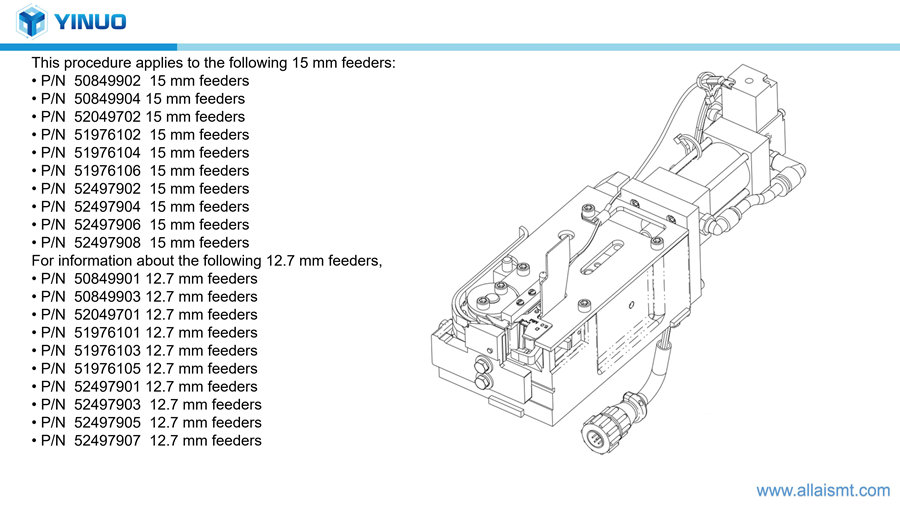 YINUO

This procedure applies to the following 15 mm feeders:
• P/N 50849902 15 mm feeders
• P/N 50849904 15 mm feeders
• P/N 52049702 15 mm feeders
• P/N 51976102 15 mm feeders
• P/N 51976104 15 mm feeders
• P/N 51976106 15 mm feeders
• P/N 52497902 15 mm feeders
• P/N 52497904 15 mm feeders
• P/N 52497906 15 mm feeders
• P/N 52497908 15 mm feeders
For information about the following 12.7 mm feeders,
• P/N 50849901 12.7 mm feeders
• P/N 50849903 12.7 mm feeders
• P/N 52049701 12.7 mm feeders
• P/N 51976101 12.7 mm feeders
• P/N 51976103 12.7 mm feeders
• P/N 51976105 12.7 mm feeders
• P/N 52497901 12.7 mm feeders
• P/N 52497903 12.7 mm feeders
• P/N 52497905 12.7 mm feeders
• P/N 52497907 12.7 mm feeders

www.allaismt.com